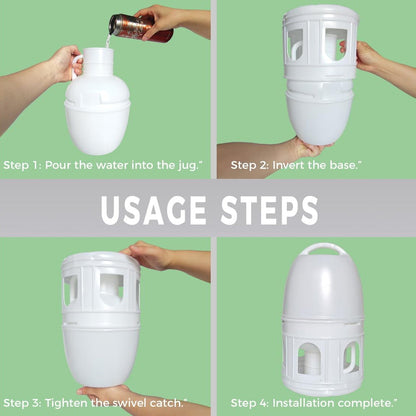 Step 1: Pour the water into the jug."

Step 2: Invert the base."

USAGE STEPS

Step 3: Tighten the swivel catch."

Step 4: Installation complete."